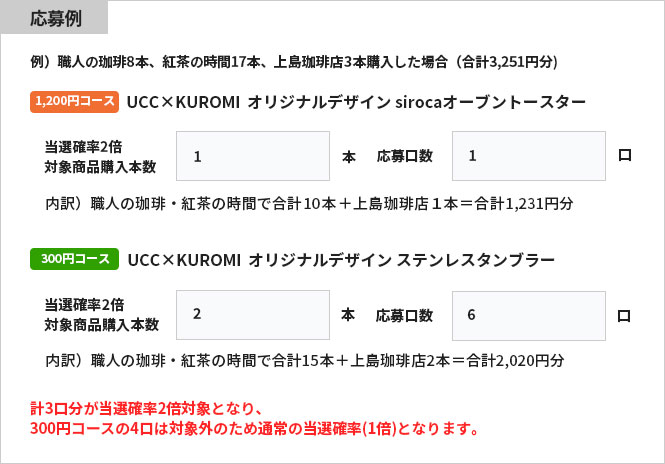 応募例

例）職人の珈琲8本、紅茶の時間17本、上島珈琲店3本購入した場合（合計3,251円分）

1,200円コース UCC×KUROMI オリジナルデザイン sirocaオーブントースター

当選確率2倍
対象商品購入本数 1 本 応募口数 1 口

内訳）職人の珈琲・紅茶の時間で合計10本＋上島珈琲店１本＝合計1,231円分

300円コース UCC×KUROMI オリジナルデザイン ステンレスタンブラー

当選確率2倍
対象商品購入本数 2 本 応募口数 6 口

内訳）職人の珈琲・紅茶の時間で合計15本＋上島珈琲店2本＝合計2,020円分

計3口分が当選確率2倍対象となり、
300円コースの4口は対象外のため通常の当選確率(1倍)となります。